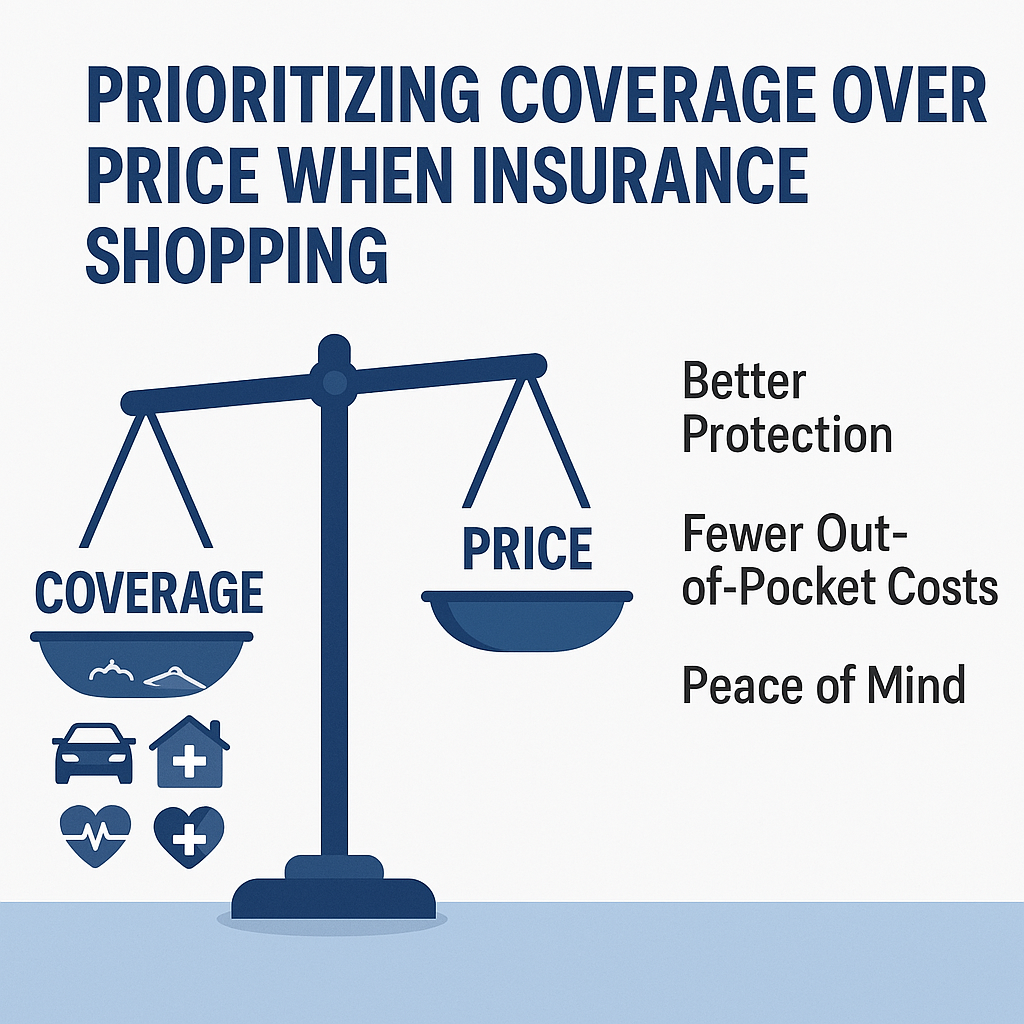 PRIORITIZING COVERAGE OVER PRICE WHEN INSURANCE SHOPPING

COVERAGE

PRICE

Better Protection

Fewer Out-of-Pocket Costs

Peace of Mind