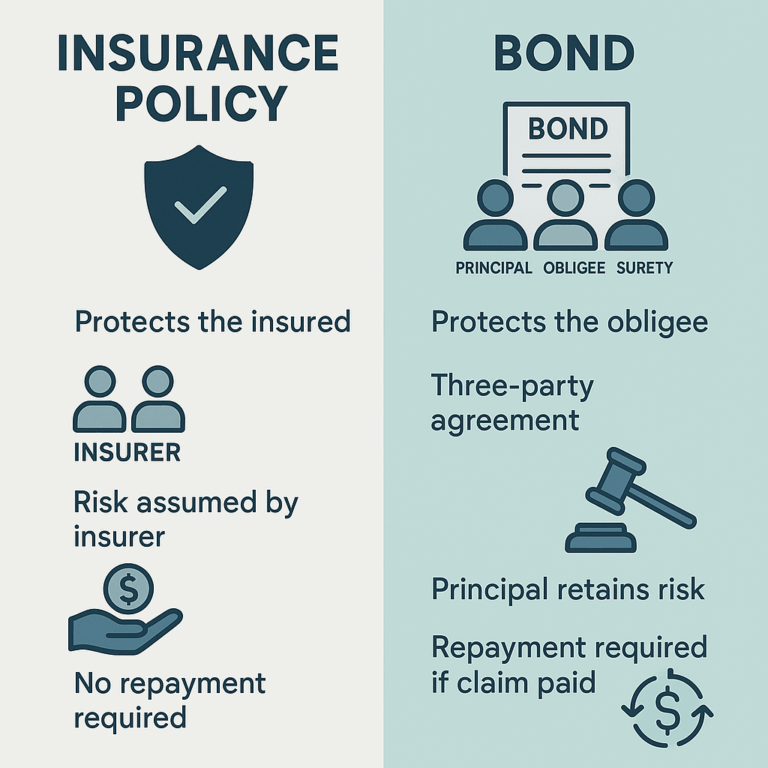 INSURANCE POLICY

Protects the insured

INSURER

Risk assumed by insurer

$

No repayment required

BOND

BOND

PRINCIPAL OBLIGEE SURETY

Protects the obligee

Three-party agreement

Principal retains risk

Repayment required if claim paid

$