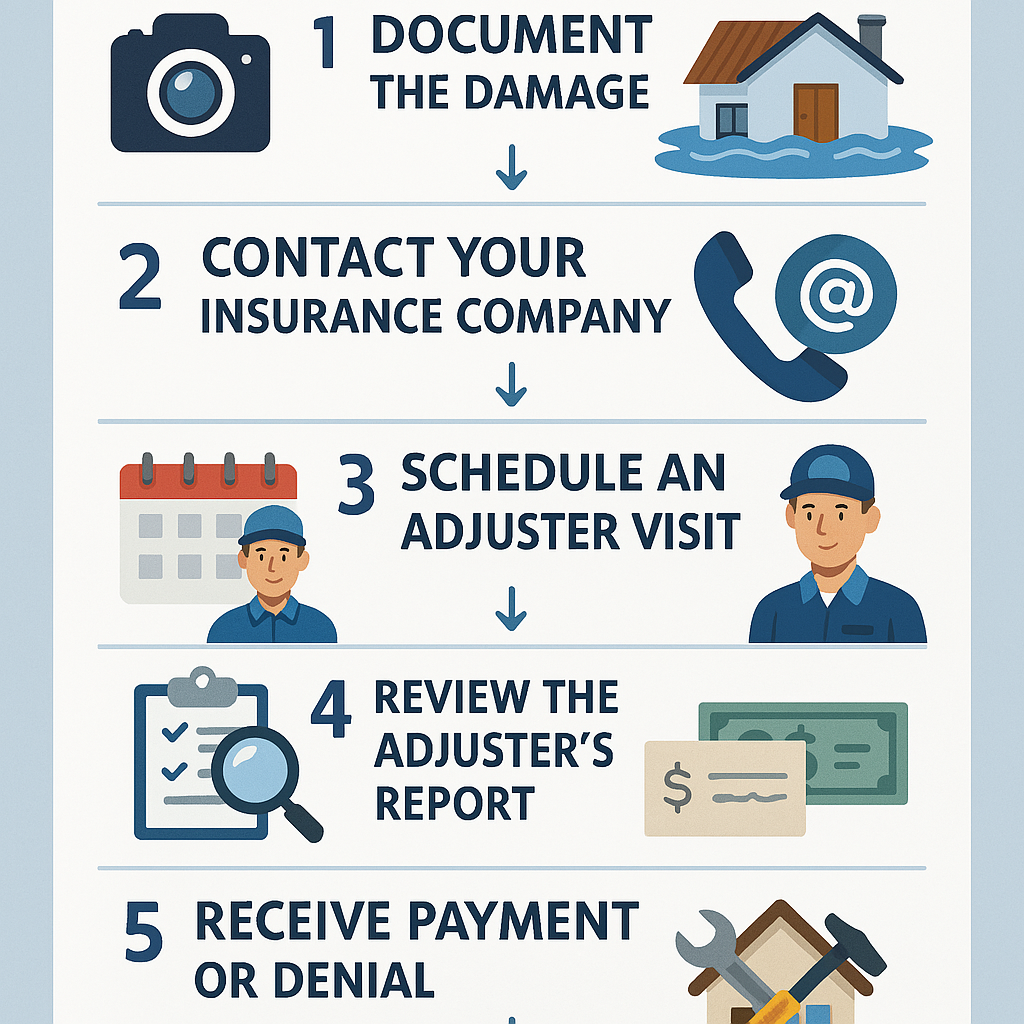 1 DOCUMENT THE DAMAGE

2 CONTACT YOUR INSURANCE COMPANY

@

3 SCHEDULE AN ADJUSTER VISIT

4 REVIEW THE ADJUSTER'S REPORT

$

5 RECEIVE PAYMENT OR DENIAL